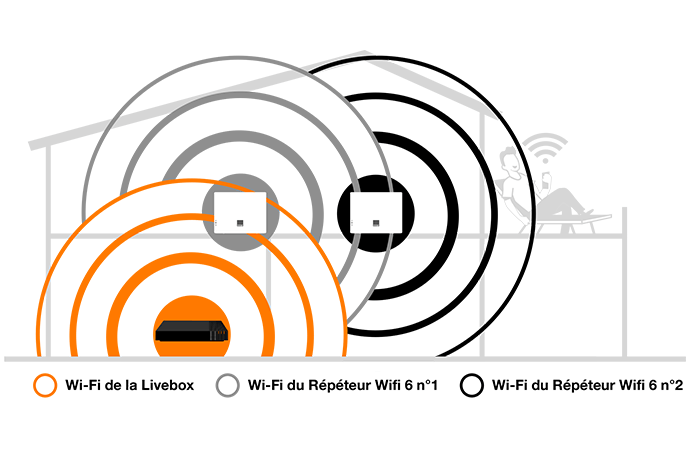 Wi-Fi de la Livebox

Wi-Fi du Répéteur Wifi 6 n°1

Wi-Fi du Répéteur Wifi 6 n°2